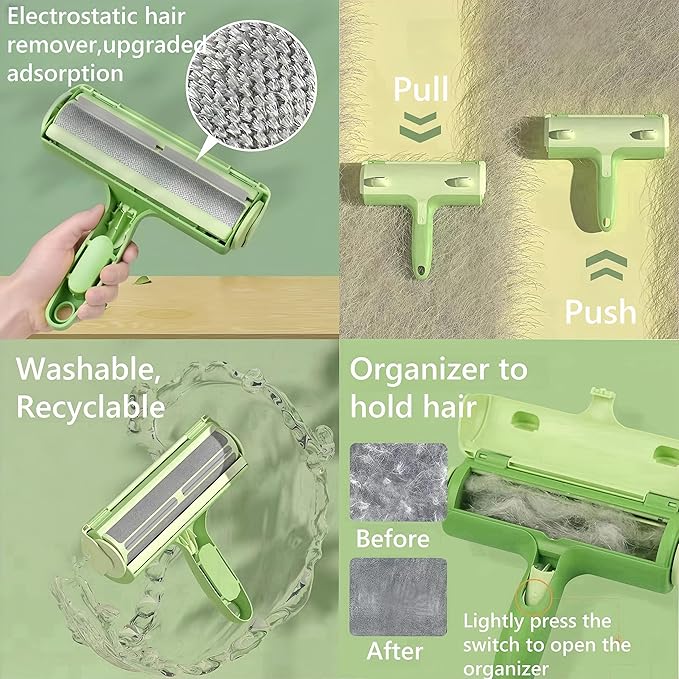 Electrostatic hair remover,upgraded adsorption

Pull

Push

Washable, Recyclable

Organizer to hold hair

Before

After

Lightly press the switch to open the organizer