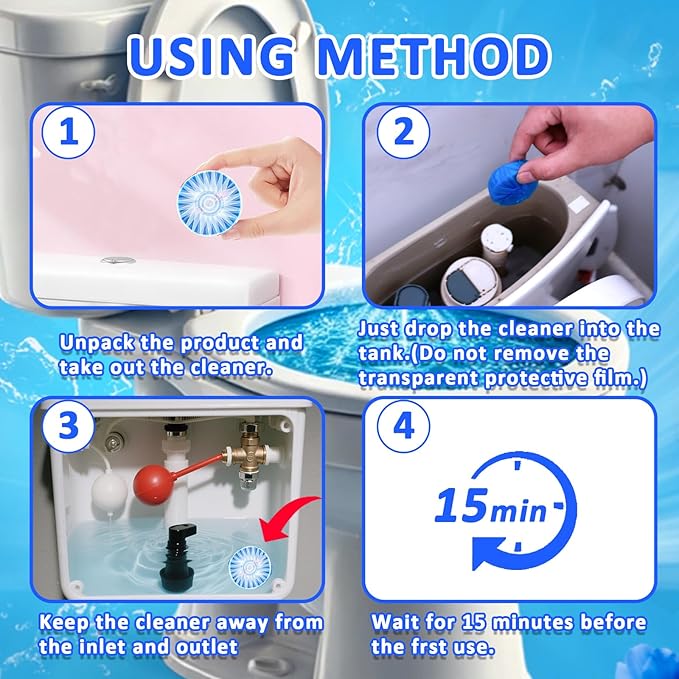 USING METHOD

1

Unpack the product and take out the cleaner.

2

Just drop the cleaner into the tank.(Do not remove the transparent protective film.)

3

Keep the cleaner away from the inlet and outlet

4

15min

Wait for 15 minutes before the frst use.