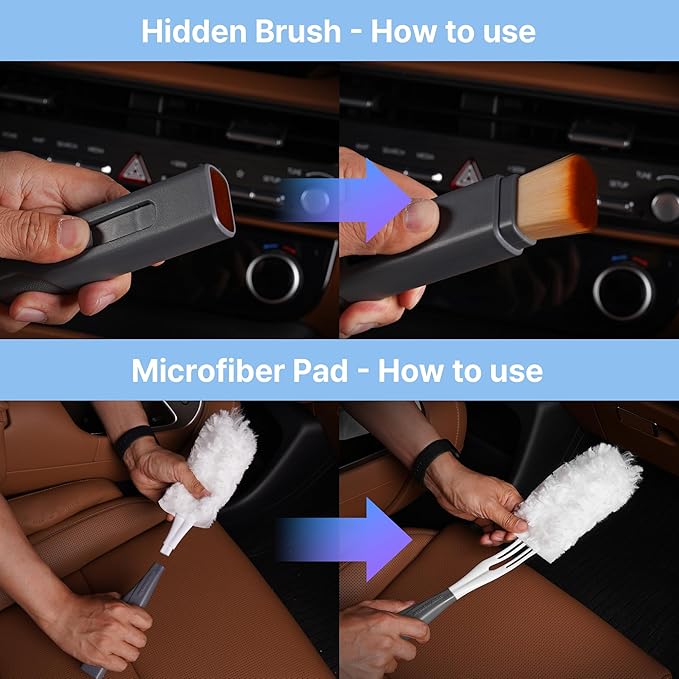 Hidden Brush - How to use

Microfiber Pad - How to use