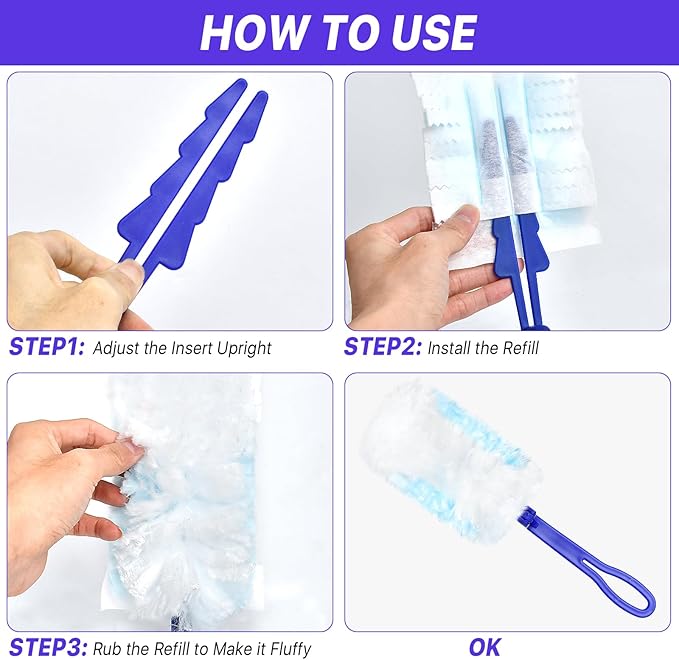 HOW TO USE

STEP1: Adjust the Insert Upright

STEP2: Install the Refill

STEP3: Rub the Refill to Make it Fluffy

OK