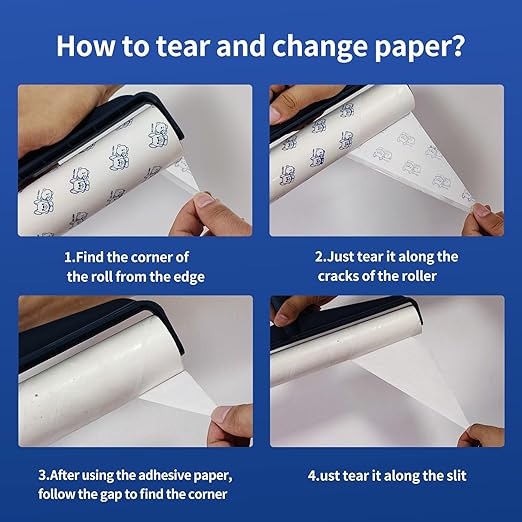 How to tear and change paper?

1.Find the corner of the roll from the edge

2.Just tear it along the cracks of the roller

3.After using the adhesive paper, follow the gap to find the corner

4.ust tear it along the slit