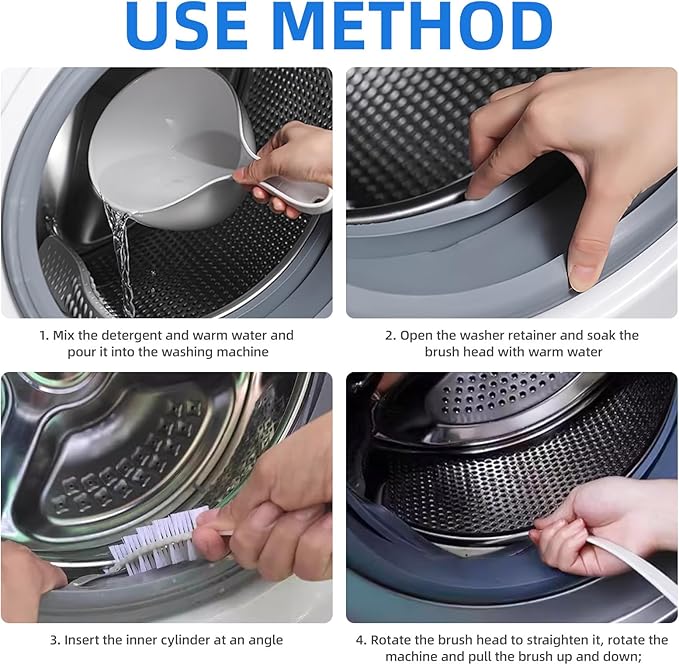 USE METHOD

1. Mix the detergent and warm water and pour it into the washing machine

2. Open the washer retainer and soak the brush head with warm water

3. Insert the inner cylinder at an angle

4. Rotate the brush head to straighten it, rotate the machine and pull the brush up and down;