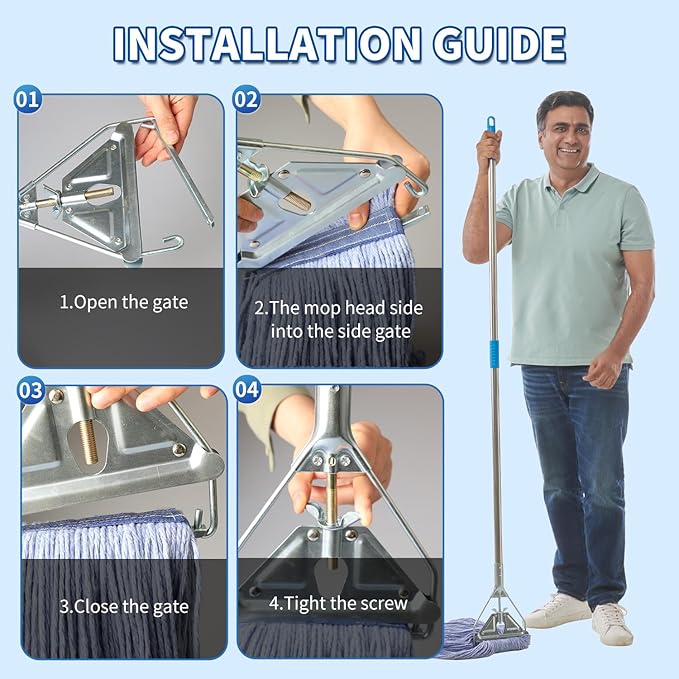 INSTALLATION GUIDE

01

1.Open the gate

02

2.The mop head side into the side gate

03

3.Close the gate

04

4.Tight the screw