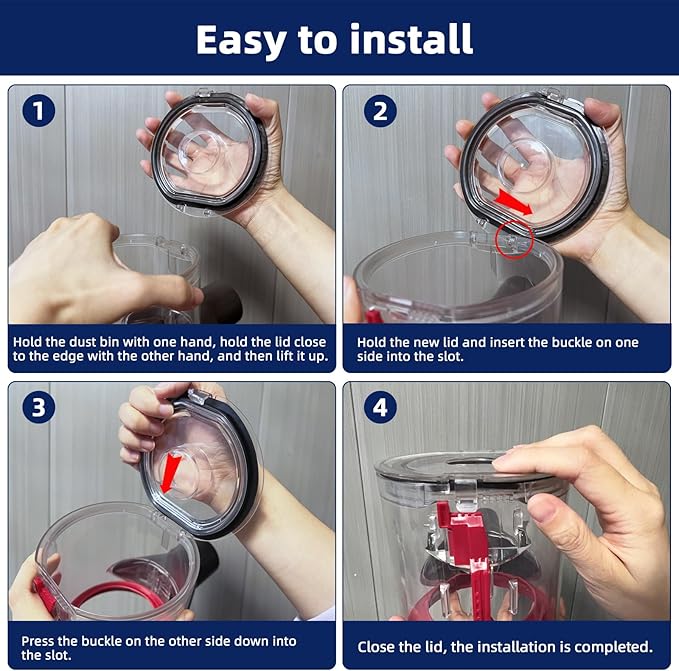 Easy to install

1

Hold the dust bin with one hand, hold the lid close to the edge with the other hand, and then lift it up.

2

Hold the new lid and insert the buckle on one side into the slot.

3

Press the buckle on the other side down into the slot.

4

Close the lid, the installation is completed.