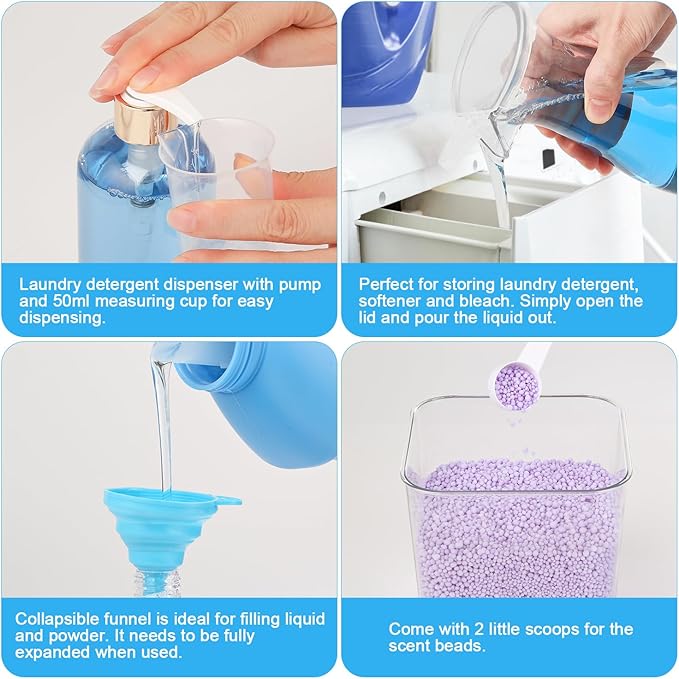 Laundry detergent dispenser with pump and 50ml measuring cup for easy dispensing.

Perfect for storing laundry detergent, softener and bleach. Simply open the lid and pour the liquid out.

Collapsible funnel is ideal for filling liquid and powder. It needs to be fully expanded when used.

Come with 2 little scoops for the scent beads.