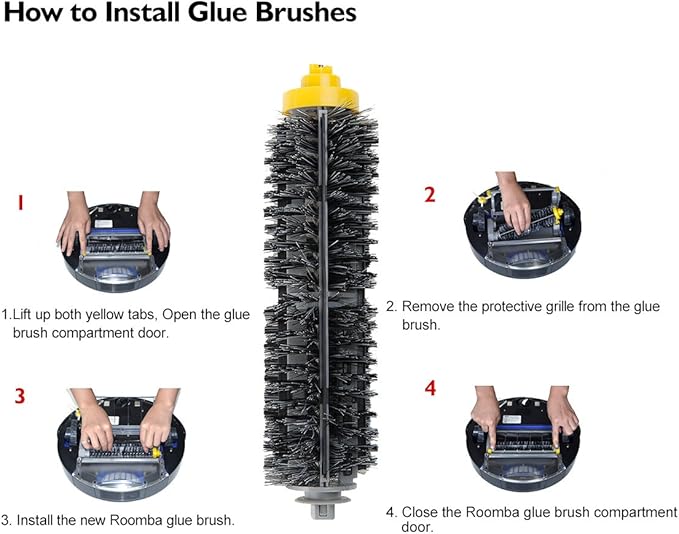 How to Install Glue Brushes

1

1.Lift up both yellow tabs, Open the glue brush compartment door.

2

2. Remove the protective grille from the glue brush.

3

3. Install the new Roomba glue brush.

4

4. Close the Roomba glue brush compartment door.