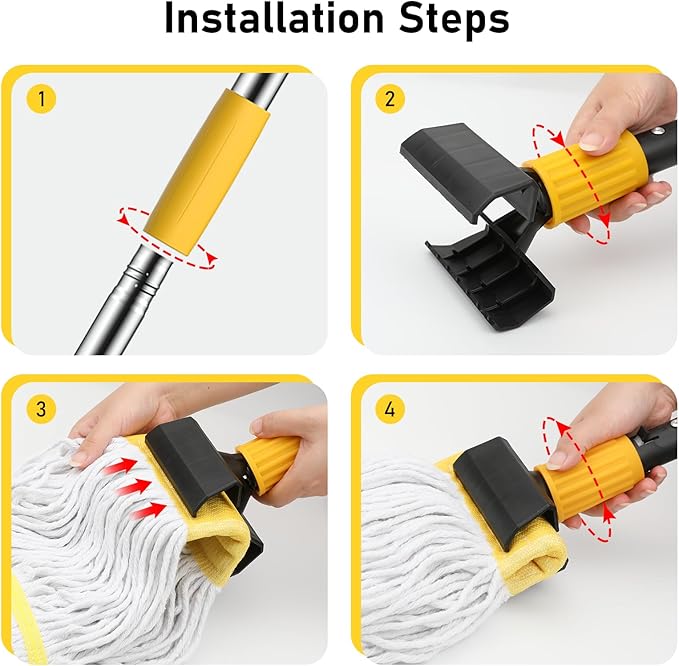 Installation Steps

1

2

3

4