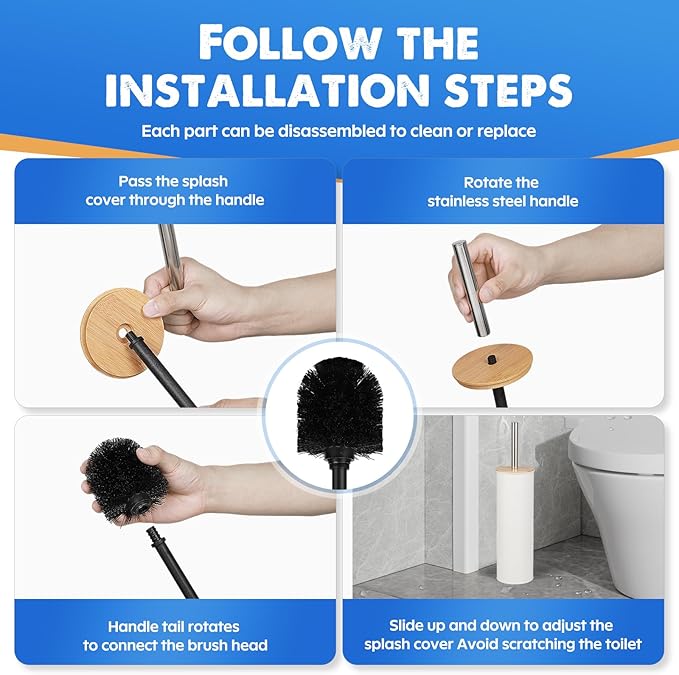 FOLLOW THE INSTALLATION STEPS

Each part can be disassembled to clean or replace

Pass the splash cover through the handle

Rotate the stainless steel handle

Handle tail rotates to connect the brush head

Slide up and down to adjust the splash cover Avoid scratching the toilet