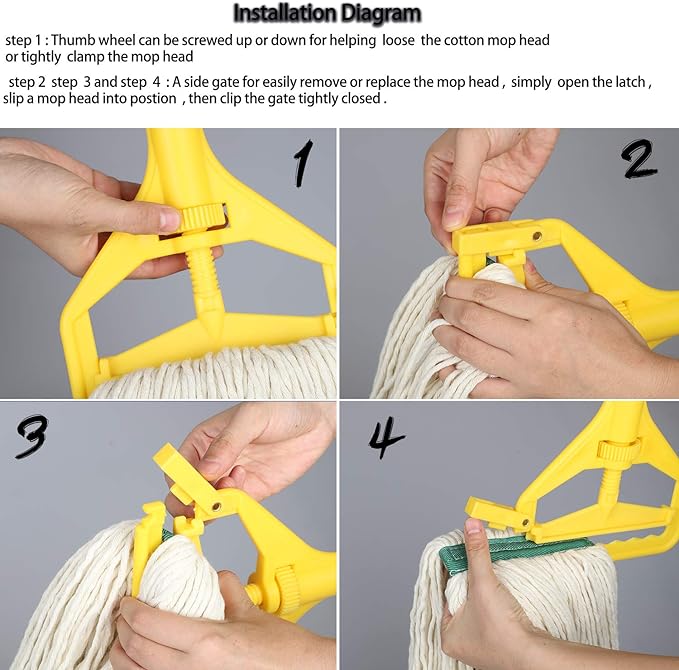 Installation Diagram

step 1 : Thumb wheel can be screwed up or down for helping loose the cotton mop head or tightly clamp the mop head

step 2 step 3 and step 4 : A side gate for easily remove or replace the mop head , simply open the latch , slip a mop head into postion , then clip the gate tightly closed .

1

2

3

4