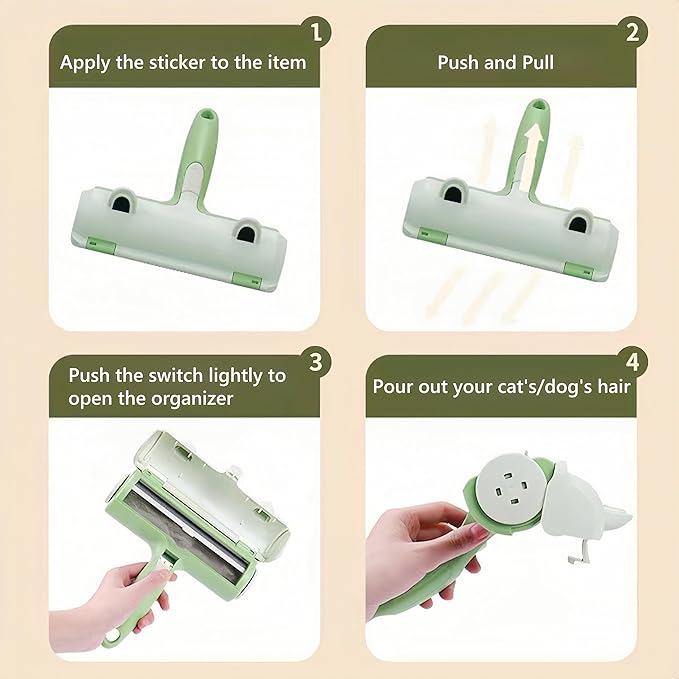 1
Apply the sticker to the item

2
Push and Pull

3
Push the switch lightly to open the organizer

4
Pour out your cat's/dog's hair