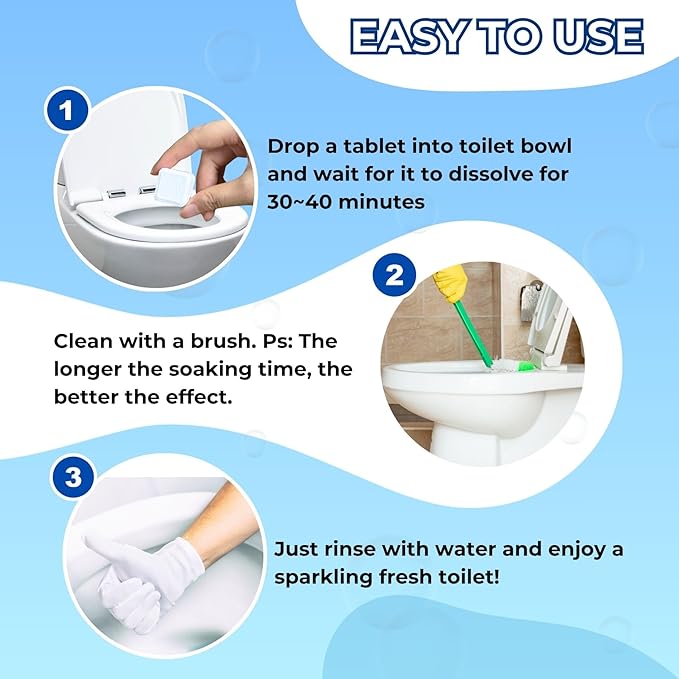 EASY TO USE

1

Drop a tablet into toilet bowl and wait for it to dissolve for 30~40 minutes

2

Clean with a brush. Ps: The longer the soaking time, the better the effect.

3

Just rinse with water and enjoy a sparkling fresh toilet!