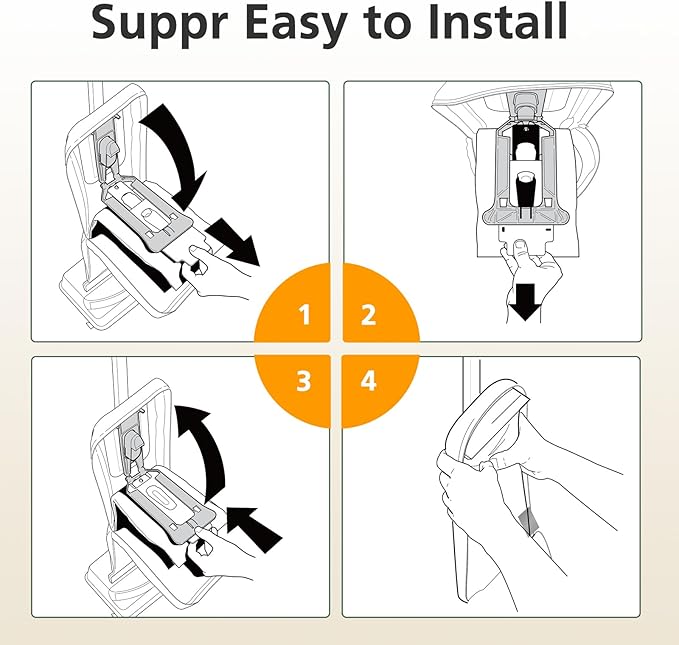 Suppr Easy to Install

1

2

3

4