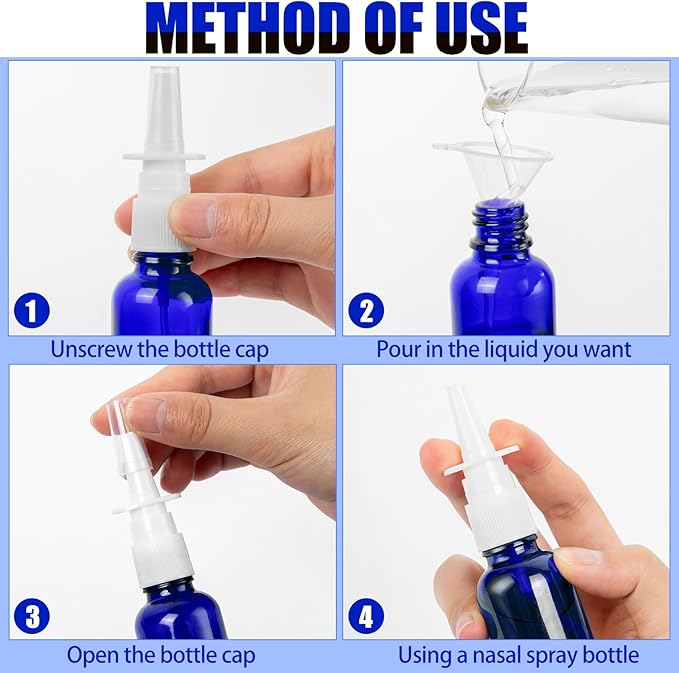 METHOD OF USE

1
Unscrew the bottle cap

2
Pour in the liquid you want

3
Open the bottle cap

4
Using a nasal spray bottle