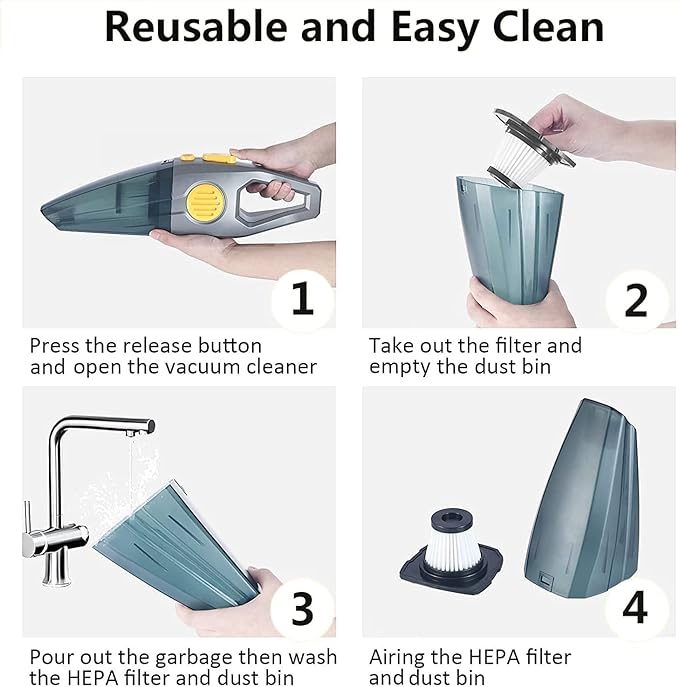 Reusable and Easy Clean

1

Press the release button and open the vacuum cleaner

2

Take out the filter and empty the dust bin

3

Pour out the garbage then wash the HEPA filter and dust bin

4

Airing the HEPA filter and dust bin