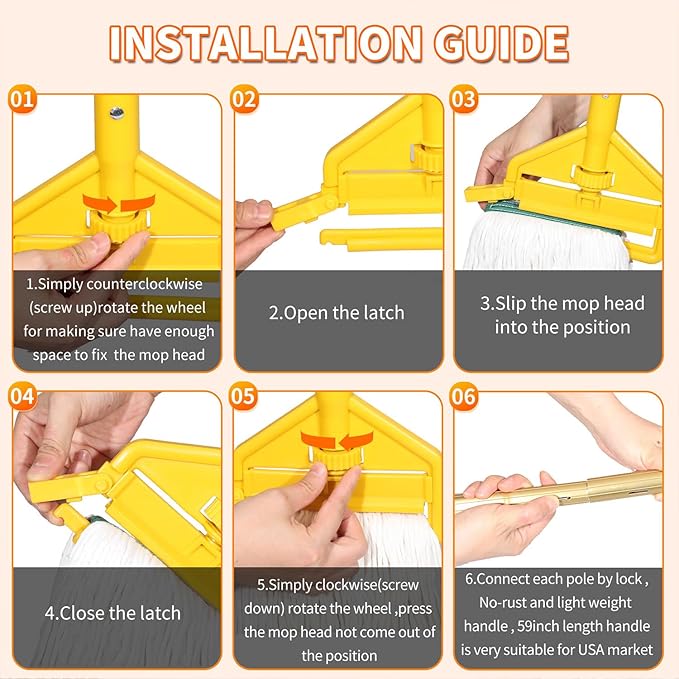 INSTALLATION GUIDE

01

1.Simply counterclockwise (screw up)rotate the wheel for making sure have enough space to fix  the mop head

02

2.Open the latch

03

3.Slip the mop head into the position

04

4.Close the latch

05

5.Simply clockwise(screw down) rotate the wheel ,press the mop head not come out of the position

06

6.Connect each pole by lock , No-rust and light weight handle , 59inch length handle is very suitable for USA market