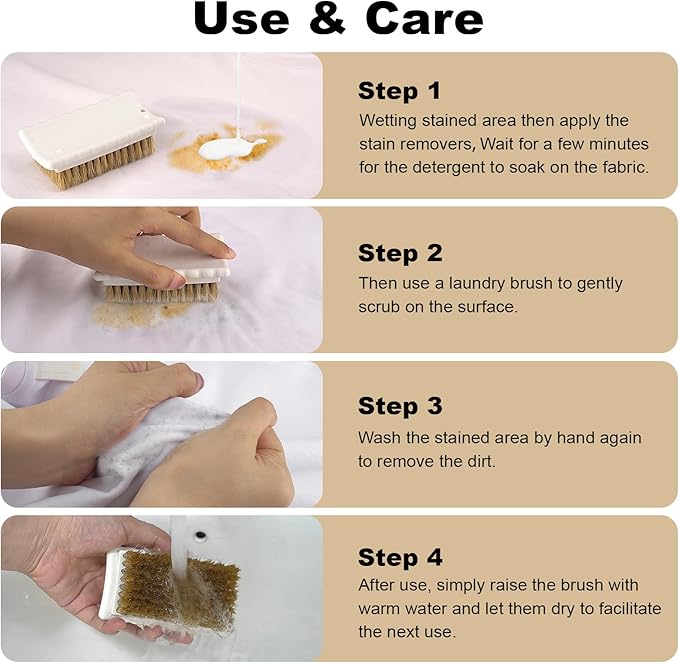 Use & Care

Step 1
Wetting stained area then apply the stain removers, Wait for a few minutes for the detergent to soak on the fabric.

Step 2
Then use a laundry brush to gently scrub on the surface.

Step 3
Wash the stained area by hand again to remove the dirt.

Step 4
After use, simply raise the brush with warm water and let them dry to facilitate the next use.