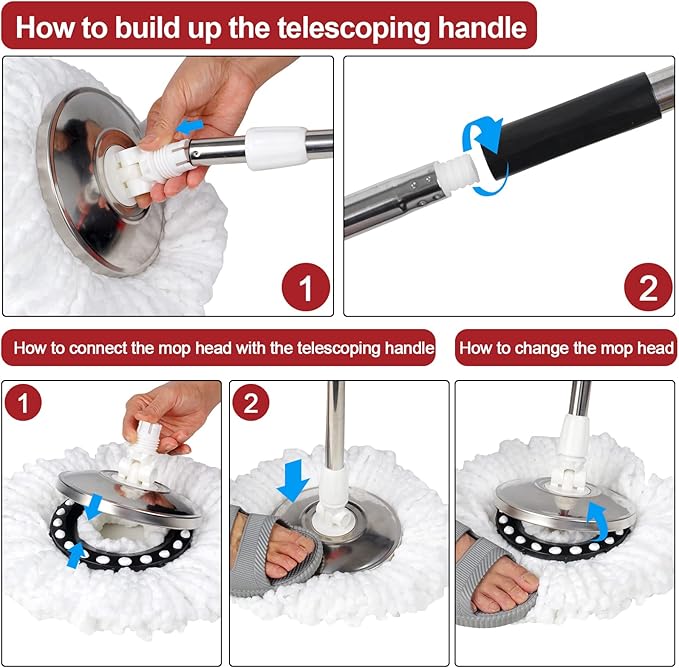 How to build up the telescoping handle

1

2

How to connect the mop head with the telescoping handle

How to change the mop head

1

2