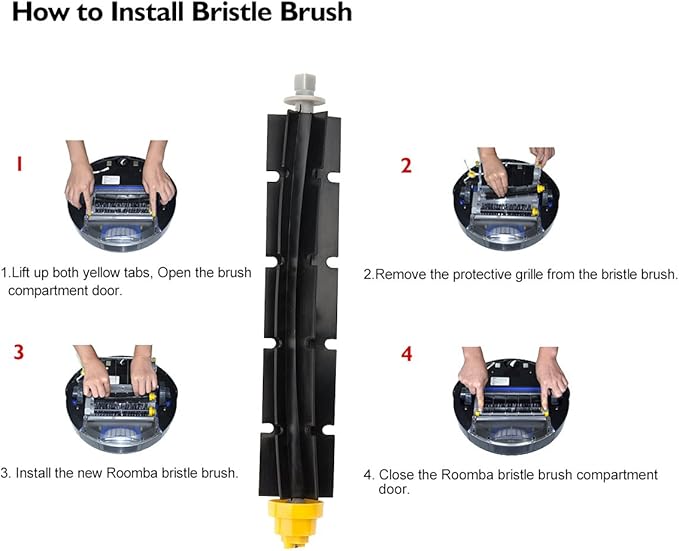 How to Install Bristle Brush

1

1.Lift up both yellow tabs, Open the brush compartment door.

2

2.Remove the protective grille from the bristle brush.

3

3. Install the new Roomba bristle brush.

4

4. Close the Roomba bristle brush compartment door.