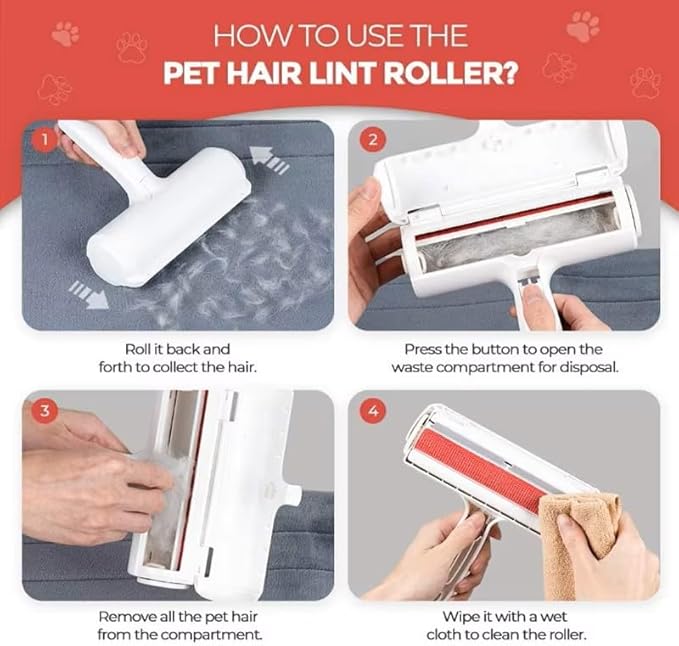 HOW TO USE THE
PET HAIR LINT ROLLER?

1

Roll it back and forth to collect the hair.

2

Press the button to open the waste compartment for disposal.

3

Remove all the pet hair from the compartment.

4

Wipe it with a wet cloth to clean the roller.