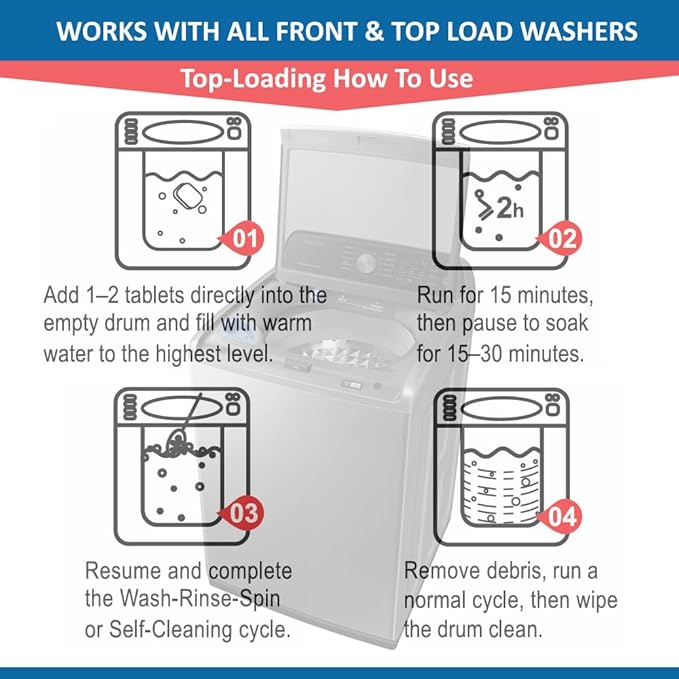 WORKS WITH ALL FRONT & TOP LOAD WASHERS

Top-Loading How To Use

01

Add 1–2 tablets directly into the empty drum and fill with warm water to the highest level.

2h

02

Run for 15 minutes, then pause to soak for 15–30 minutes.

03

Resume and complete the Wash-Rinse-Spin or Self-Cleaning cycle.

04

Remove debris, run a normal cycle, then wipe the drum clean.