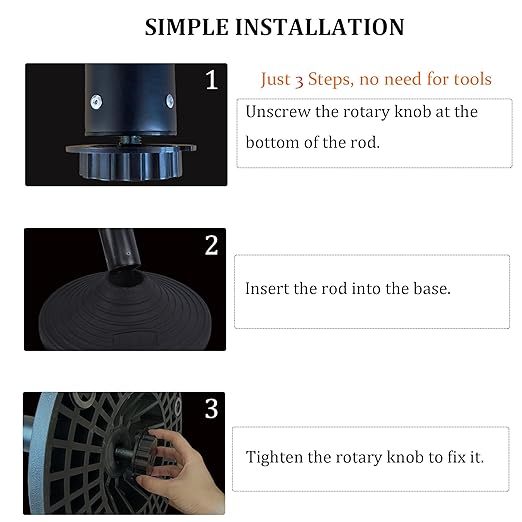 SIMPLE INSTALLATION

1

Just 3 Steps, no need for tools

Unscrew the rotary knob at the bottom of the rod.

2

Insert the rod into the base.

3

Tighten the rotary knob to fix it.