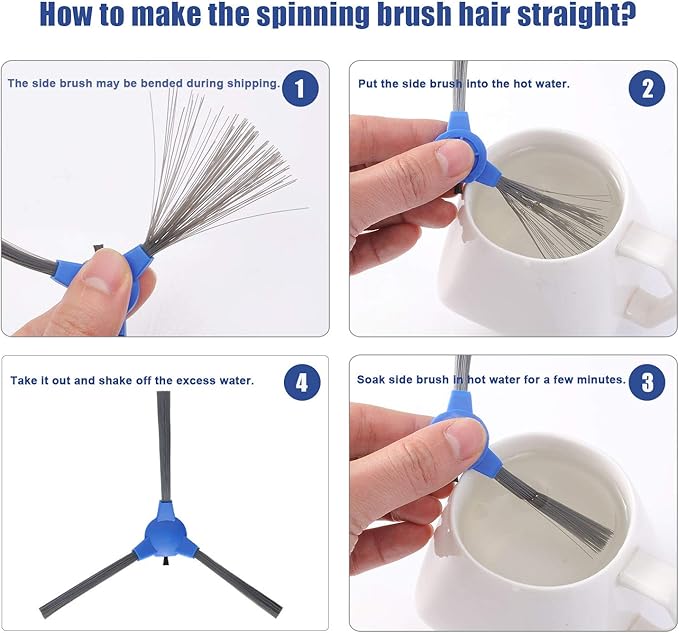 How to make the spinning brush hair straight?

The side brush may be bended during shipping. 1

Put the side brush into the hot water. 2

Take it out and shake off the excess water. 4

Soak side brush in hot water for a few minutes. 3