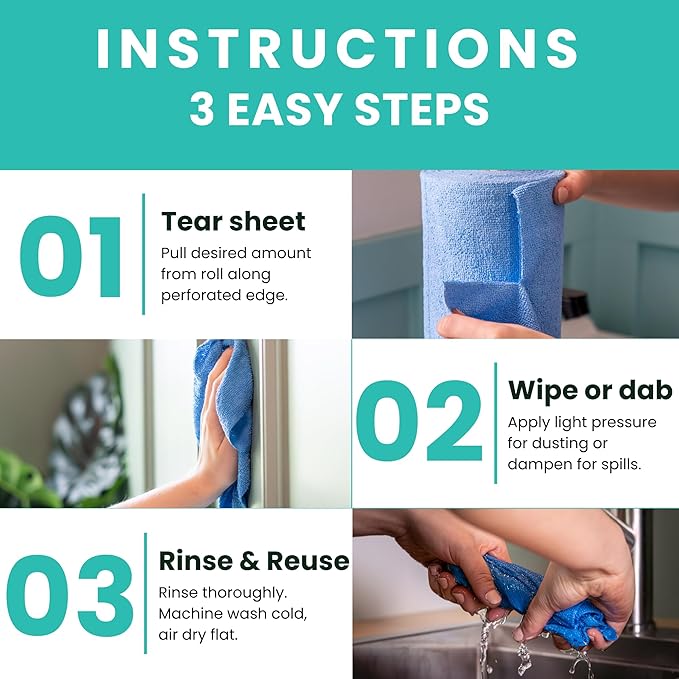 INSTRUCTIONS
3 EASY STEPS

01

Tear sheet

Pull desired amount from roll along perforated edge.

02

Wipe or dab

Apply light pressure for dusting or dampen for spills.

03

Rinse & Reuse

Rinse thoroughly. Machine wash cold, air dry flat.